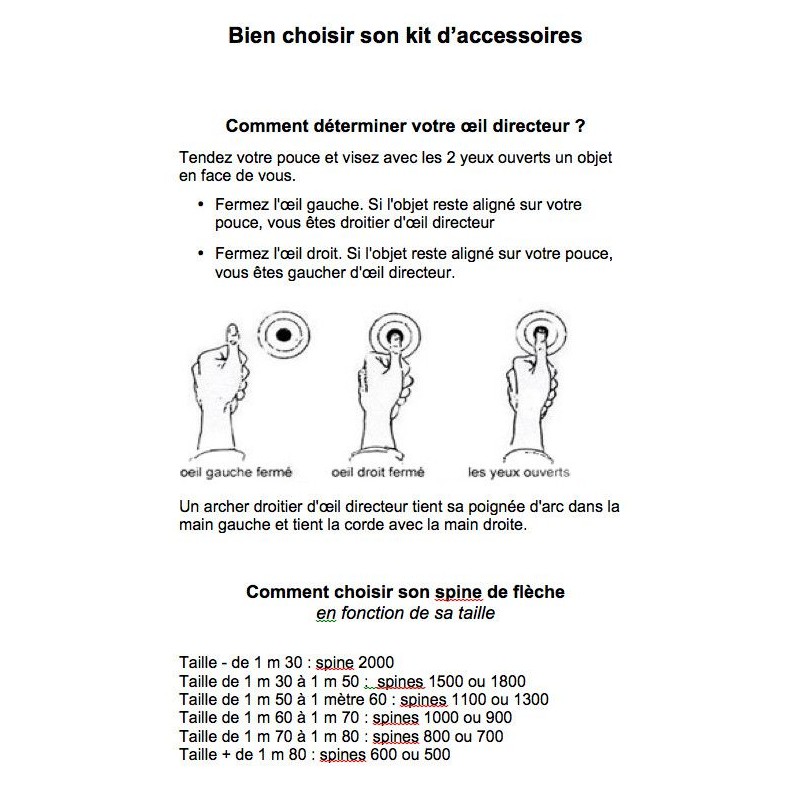 Bien choisir son kit d'accessoires

Comment déterminer votre œil directeur ?

Tendez votre pouce et visez avec les 2 yeux ouverts un objet en face de vous.

• Fermez l'œil gauche. Si l'objet reste aligné sur votre pouce, vous êtes droitier d'œil directeur

• Fermez l'œil droit. Si l'objet reste aligné sur votre pouce, vous êtes gaucher d'œil directeur.

oeil gauche fermé

oeil droit fermé

les yeux ouverts

Un archer droitier d'œil directeur tient sa poignée d'arc dans la main gauche et tient la corde avec la main droite.

Comment choisir son spine de flèche
en fonction de sa taille

Taille - de 1 m 30 : spine 2000
Taille de 1 m 30 à 1 m 50 : spines 1500 ou 1800
Taille de 1 m 50 à 1 mètre 60 : spines 1100 ou 1300
Taille de 1 m 60 à 1 m 70 : spines 1000 ou 900
Taille de 1 m 70 à 1 m 80 : spines 800 ou 700
Taille + de 1 m 80 : spines 600 ou 500