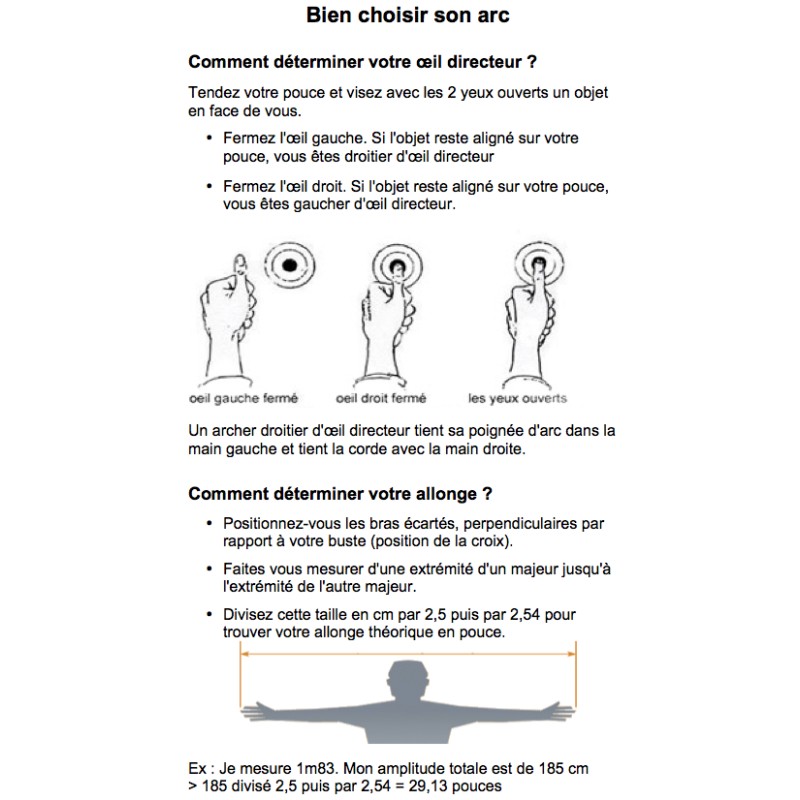 Bien choisir son arc

Comment déterminer votre œil directeur ?

Tendez votre pouce et visez avec les 2 yeux ouverts un objet en face de vous.

• Fermez l'œil gauche. Si l'objet reste aligné sur votre pouce, vous êtes droitier d'œil directeur

• Fermez l'œil droit. Si l'objet reste aligné sur votre pouce, vous êtes gaucher d'œil directeur.

oeil gauche fermé

oeil droit fermé

les yeux ouverts

Un archer droitier d'œil directeur tient sa poignée d'arc dans la main gauche et tient la corde avec la main droite.

Comment déterminer votre allonge ?

• Positionnez-vous les bras écartés, perpendiculaires par rapport à votre buste (position de la croix).

• Faites vous mesurer d'une extrémité d'un majeur jusqu'à l'extrémité de l'autre majeur.

• Divisez cette taille en cm par 2,5 puis par 2,54 pour trouver votre allonge théorique en pouce.

Ex : Je mesure 1m83. Mon amplitude totale est de 185 cm > 185 divisé 2,5 puis par 2,54 = 29,13 pouces